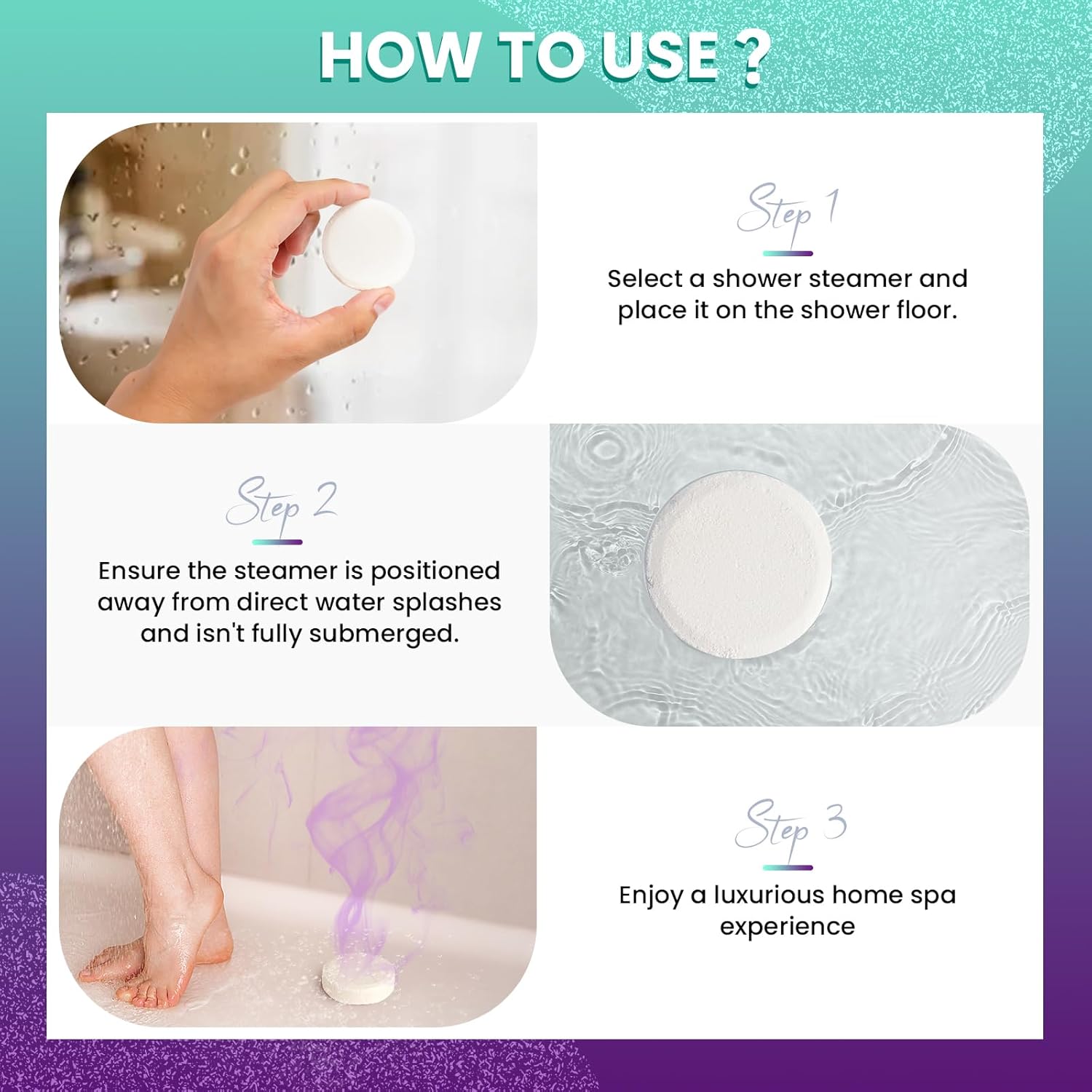 HOW TO USE ?

Step 1

Select a shower steamer and place it on the shower floor.

Step 2

Ensure the steamer is positioned away from direct water splashes and isn't fully submerged.

Step 3

Enjoy a luxurious home spa experience